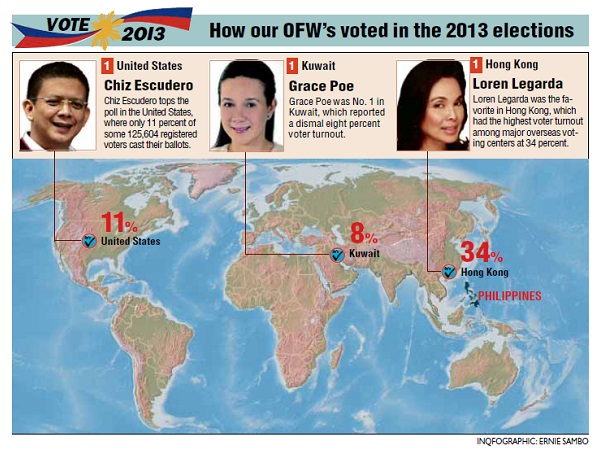 VOTE 2013

How our OFW's voted in the 2013 elections

1 United States
Chiz Escudero
Chiz Escudero tops the poll in the United States, where only 11 percent of some 125,604 registered voters cast their ballots.

1 Kuwait
Grace Poe
Grace Poe was No. 1 in Kuwait, which reported a dismal eight percent voter turnout.

1 Hong Kong
Loren Legarda
Loren Legarda was the favorite in Hong Kong, which had the highest voter turnout among major overseas voting centers at 34 percent.

11%
United States

8%
Kuwait

34%
Hong Kong

PHILIPPINES

INQFOGRAPHIC: ERNIE SAMBO