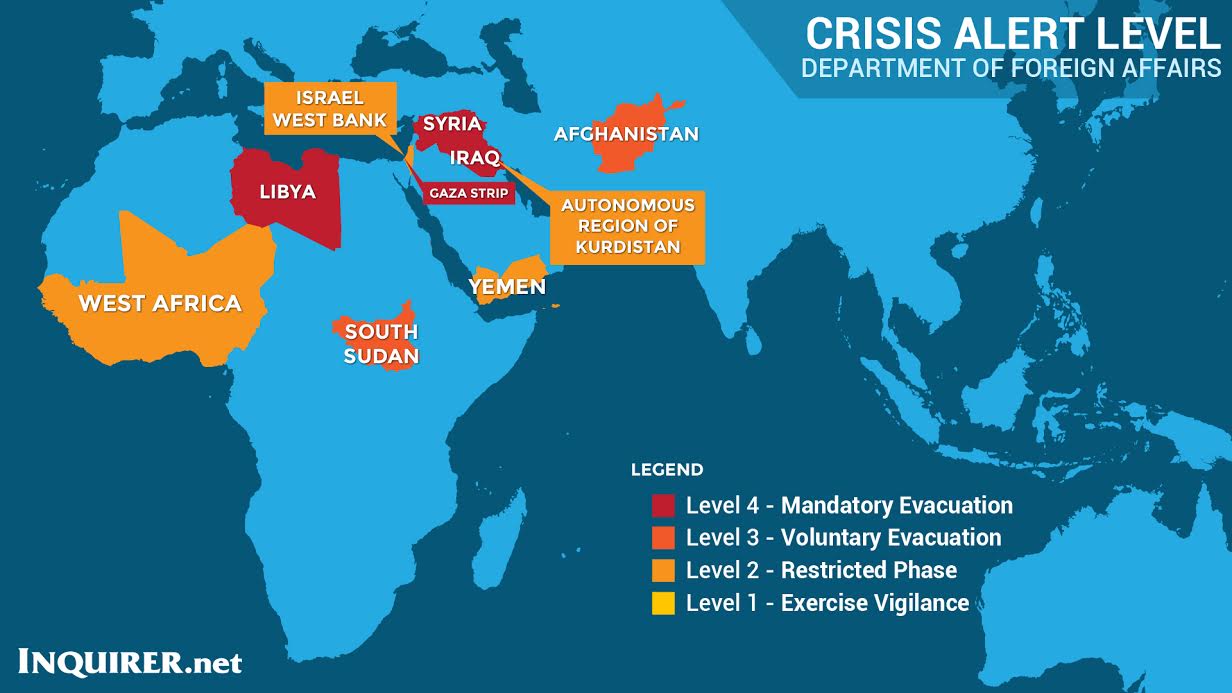 CRISIS ALERT LEVEL
DEPARTMENT OF FOREIGN AFFAIRS

ISRAEL WEST BANK

SYRIA

IRAQ

AFGHANISTAN

LIBYA

GAZA STRIP

AUTONOMOUS REGION OF KURDISTAN

WEST AFRICA

YEMEN

SOUTH SUDAN

LEGEND
Level 4 - Mandatory Evacuation
Level 3 - Voluntary Evacuation
Level 2 - Restricted Phase
Level 1 - Exercise Vigilance

INQUIRER.net